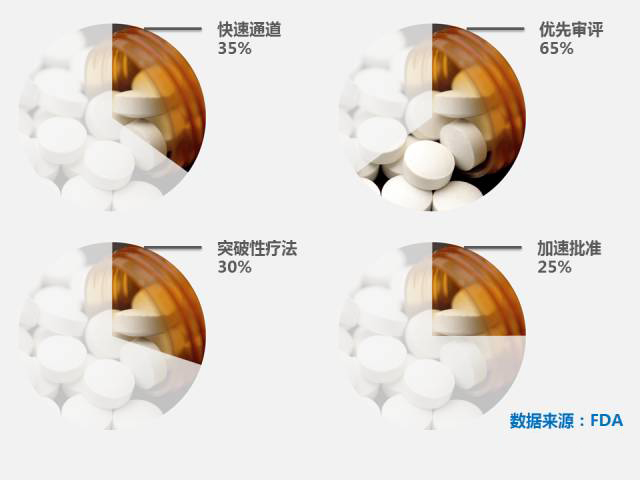 快速通道
35%

优先审评
65%

突破性疗法
30%

加速批准
25%

数据来源：FDA